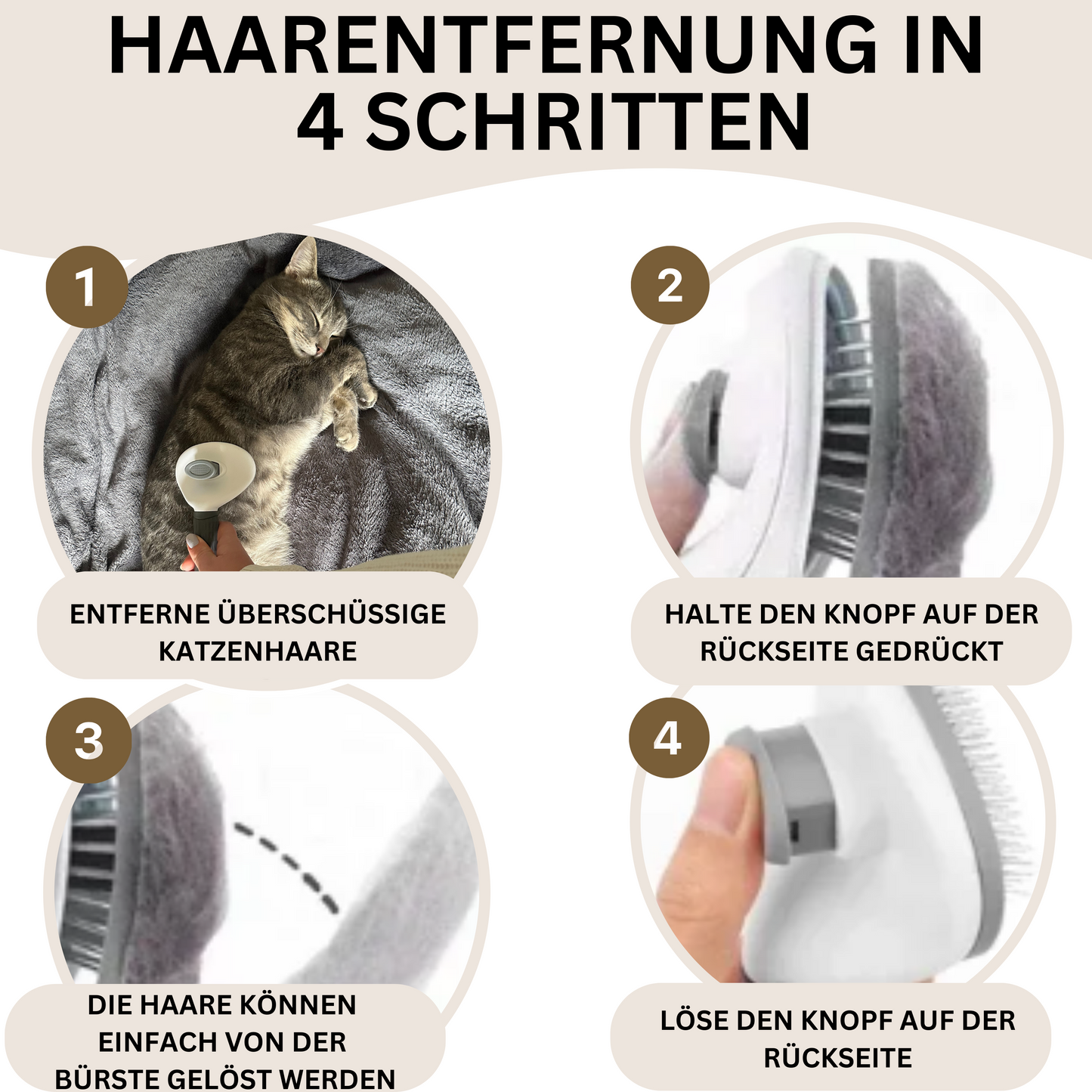 HAARENTFERNUNG IN 4 SCHRITTEN

1

ENTFERNE ÜBERSCHÜSSIGE KATZENHAARE

2

HALTE DEN KNOPF AUF DER RÜCKSEITE GEDRÜCKT

3

DIE HAARE KÖNNEN EINFACH VON DER BÜRSTE GELÖST WERDEN

4

LÖSE DEN KNOPF AUF DER RÜCKSEITE